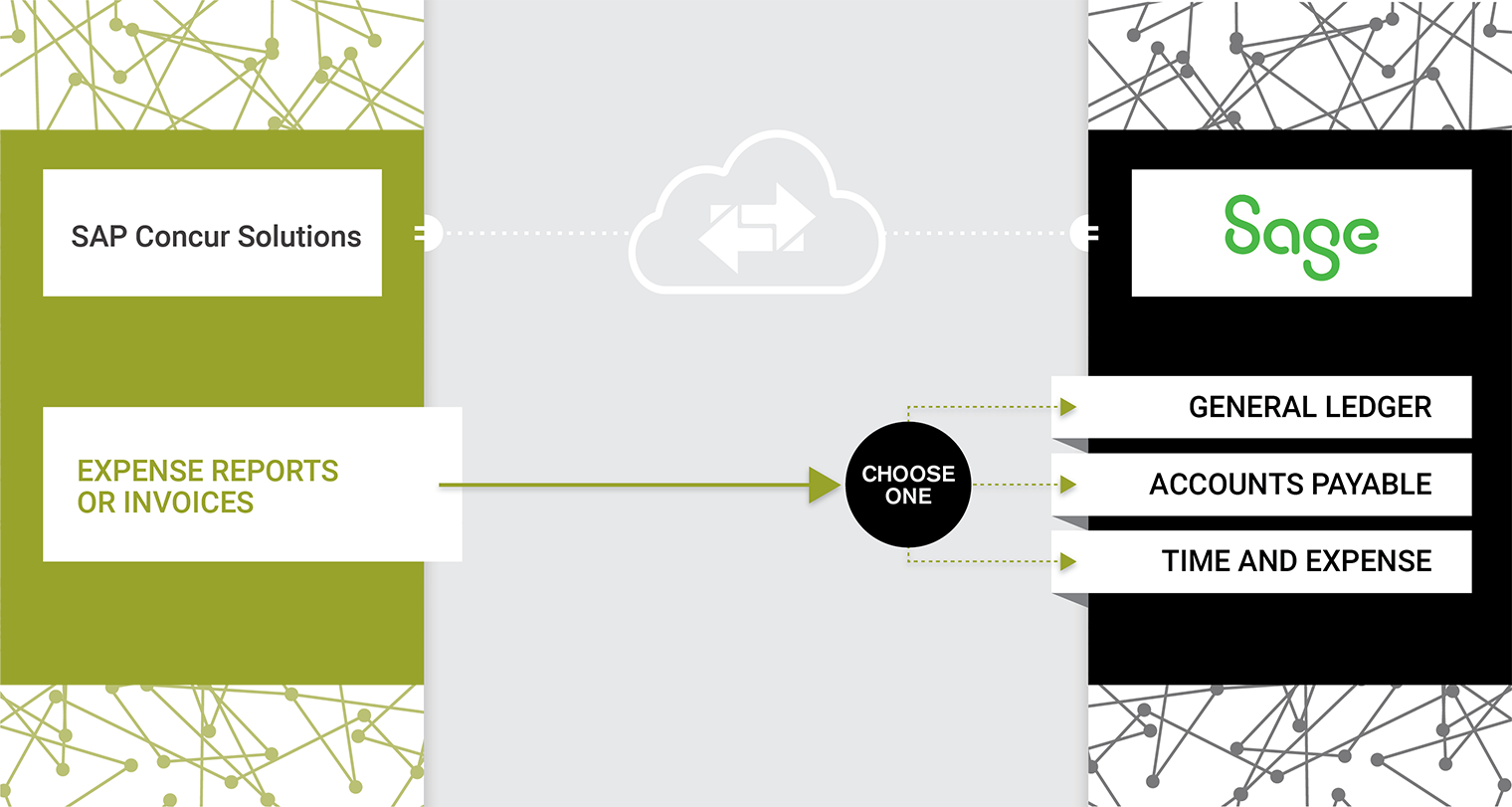 SAP Concur Solutions

Sage

EXPENSE REPORTS OR INVOICES

CHOOSE ONE

GENERAL LEDGER

ACCOUNTS PAYABLE

TIME AND EXPENSE